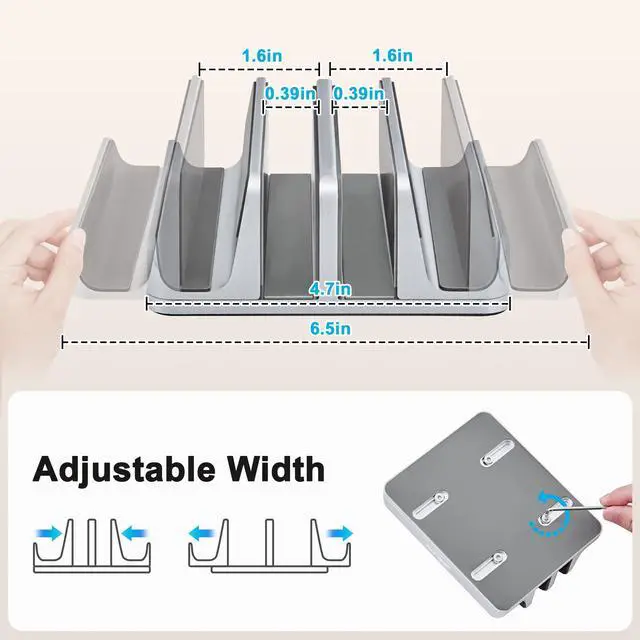 1.6in
1.6in
0.39in
0.39in
4.7in
6.5in

Adjustable Width