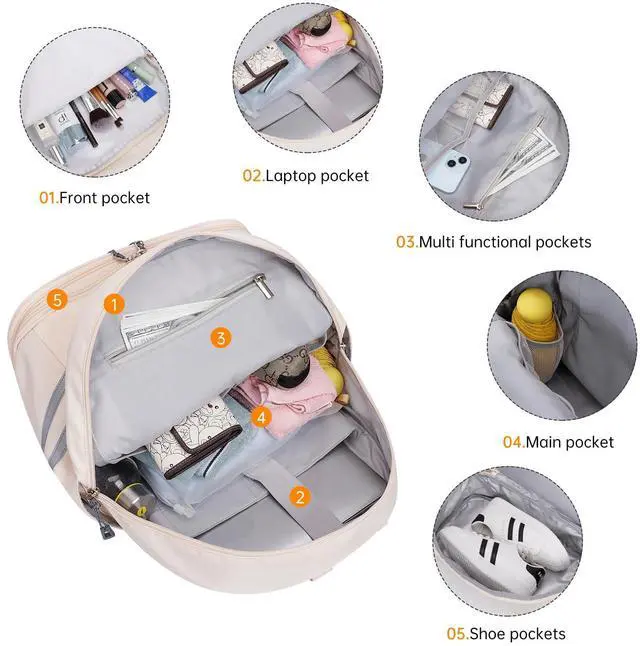 01.Front pocket

02.Laptop pocket

03.Multi functional pockets

5
1
3
4
2

04.Main pocket

05.Shoe pockets