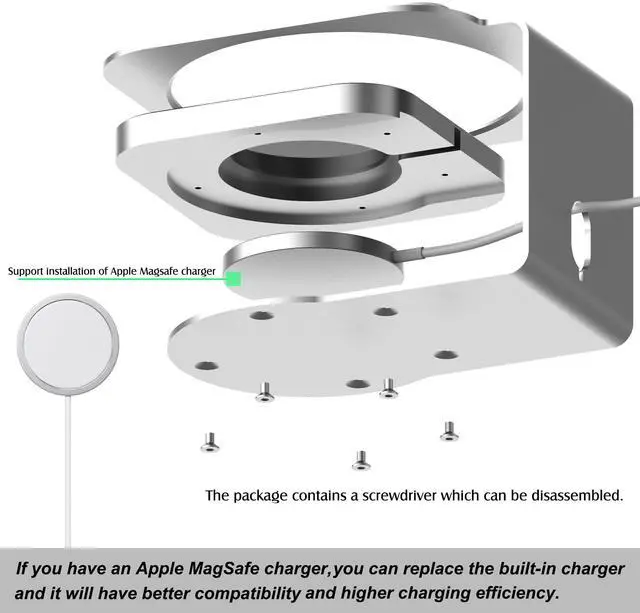 Support installation of Apple Magsafe charger

The package contains a screwdriver which can be disassembled.

If you have an Apple MagSafe charger,you can replace the built-in charger and it will have better compatibility and higher charging efficiency.