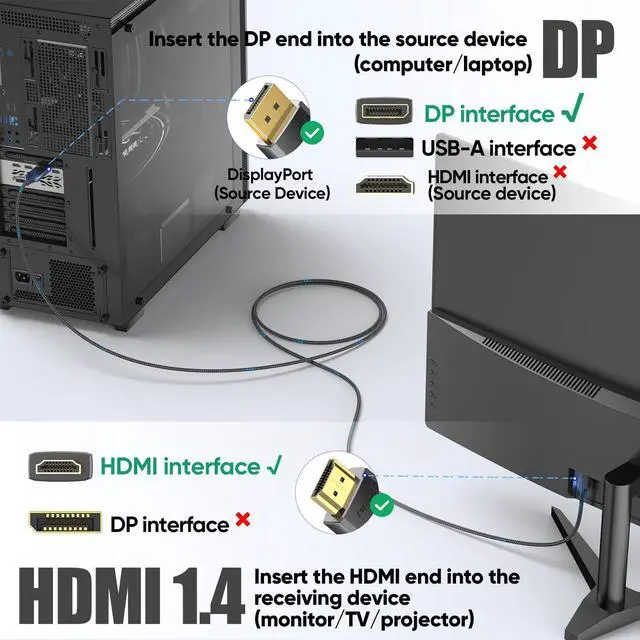 Insert the DP end into the source device (computer/laptop)

DP

DP interface √

USB-A interface ×

HDMI interface × (Source device)

DisplayPort (Source Device)

HDMI interface √

DP interface ×

HDMI 1.4

Insert the HDMI end into the receiving device (monitor/TV/projector)