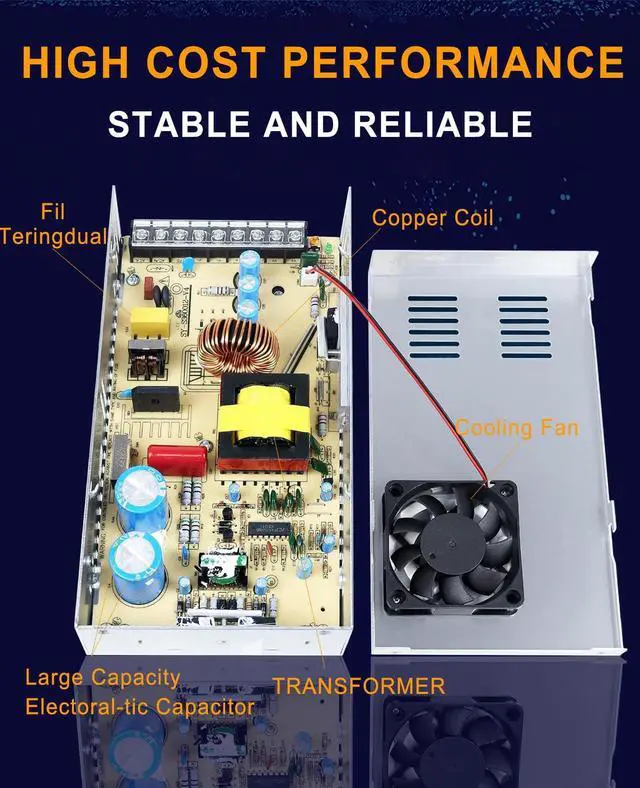 HIGH COST PERFORMANCE

STABLE AND RELIABLE

Fil Teringdual

Copper Coil

Cooling Fan

Large Capacity Electoral-tic Capacitor

TRANSFORMER