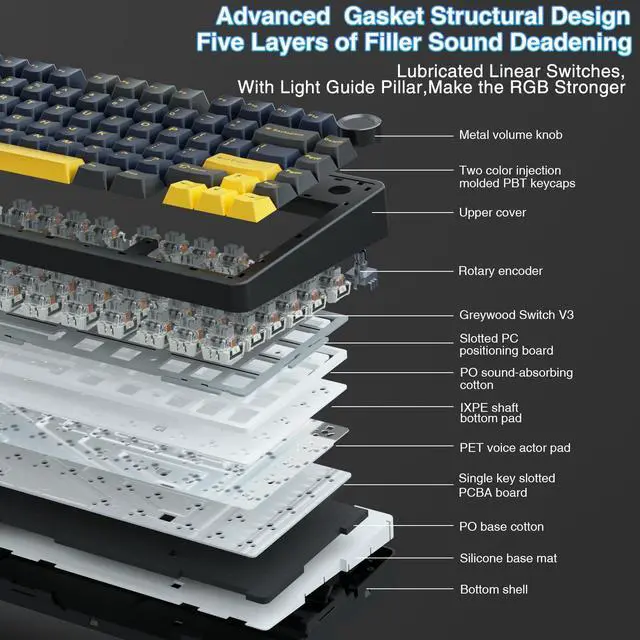 Advanced Gasket Structural Design
Five Layers of Filler Sound Deadening

Lubricated Linear Switches, With Light Guide Pillar,Make the RGB Stronger

Metal volume knob

Two color injection molded PBT keycaps

Upper cover

Rotary encoder

Greywood Switch V3

Slotted PC positioning board

PO sound-absorbing cotton

IXPE shaft bottom pad

PET voice actor pad

Single key slotted PCBA board

PO base cotton

Silicone base mat

Bottom shell