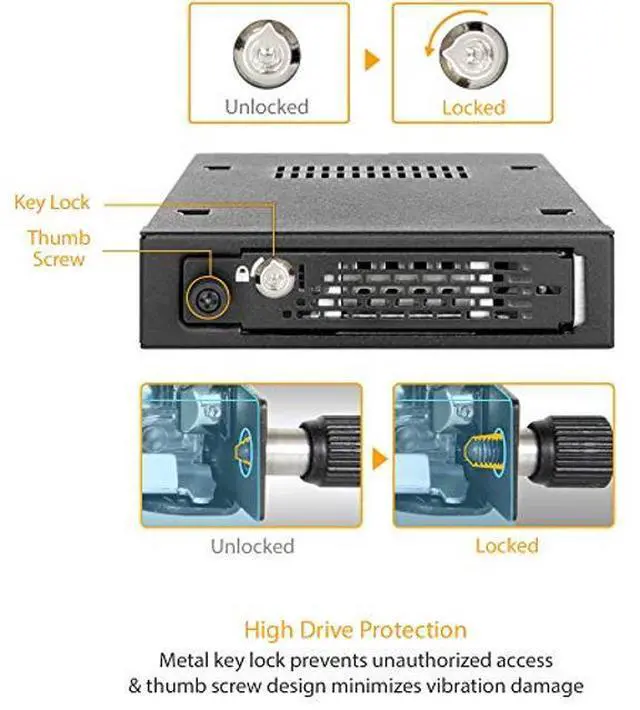 Unlocked

Locked

Key Lock

Thumb Screw

Unlocked

Locked

High Drive Protection

Metal key lock prevents unauthorized access & thumb screw design minimizes vibration damage