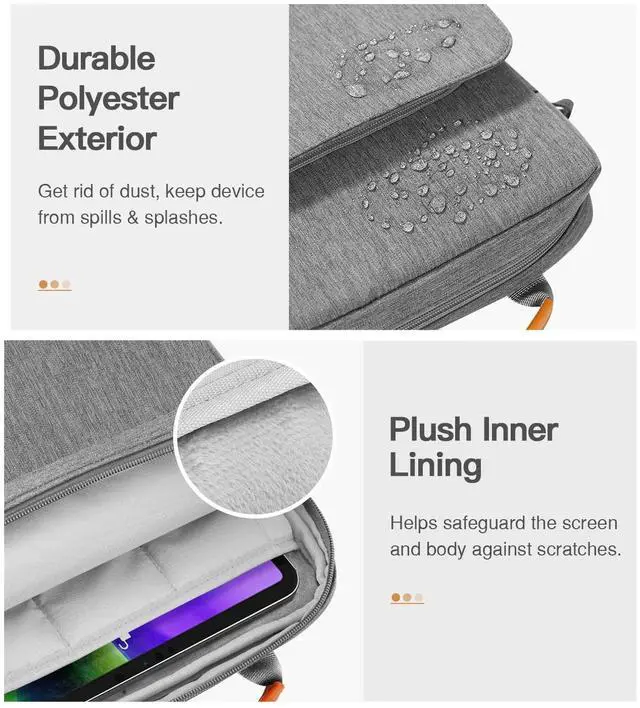 Durable Polyester Exterior

Get rid of dust, keep device from spills & splashes.

Plush Inner Lining

Helps safeguard the screen and body against scratches.