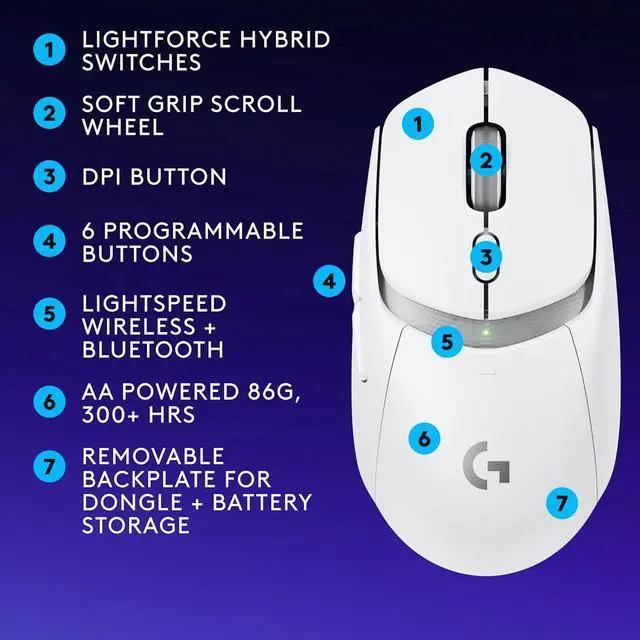 1 LIGHTFORCE HYBRID SWITCHES

2 SOFT GRIP SCROLL WHEEL

3 DPI BUTTON

4 6 PROGRAMMABLE BUTTONS

5 LIGHTSPEED WIRELESS + BLUETOOTH

6 AA POWERED 86G, 300+ HRS

7 REMOVABLE BACKPLATE FOR DONGLE + BATTERY STORAGE

1

2

3

4

5

6

G

7