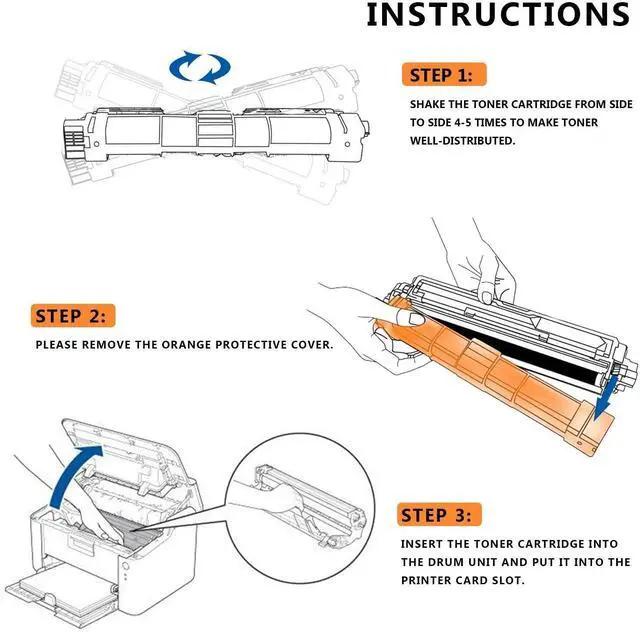 INSTRUCTIONS

STEP 1:

SHAKE THE TONER CARTRIDGE FROM SIDE TO SIDE 4-5 TIMES TO MAKE TONER WELL-DISTRIBUTED.

STEP 2:

PLEASE REMOVE THE ORANGE PROTECTIVE COVER.

STEP 3:

INSERT THE TONER CARTRIDGE INTO THE DRUM UNIT AND PUT IT INTO THE PRINTER CARD SLOT.