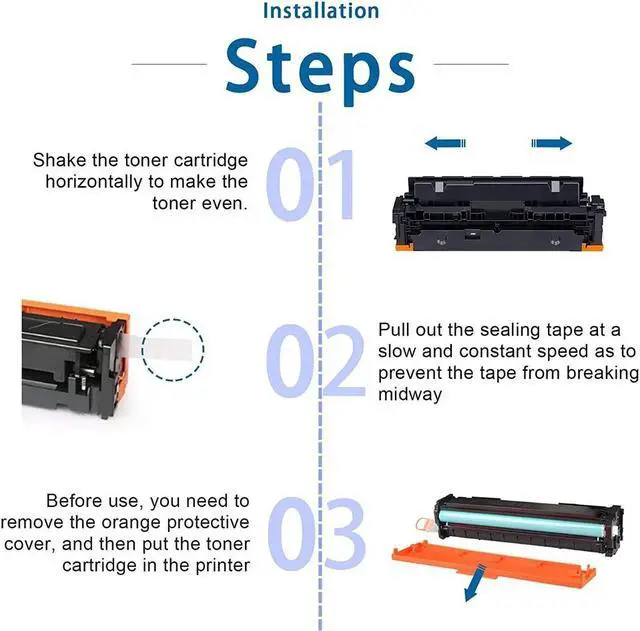 Installation

Steps

Shake the toner cartridge horizontally to make the toner even.

01

02

Pull out the sealing tape at a slow and constant speed as to prevent the tape from breaking midway

Before use, you need to remove the orange protective cover, and then put the toner cartridge in the printer

03