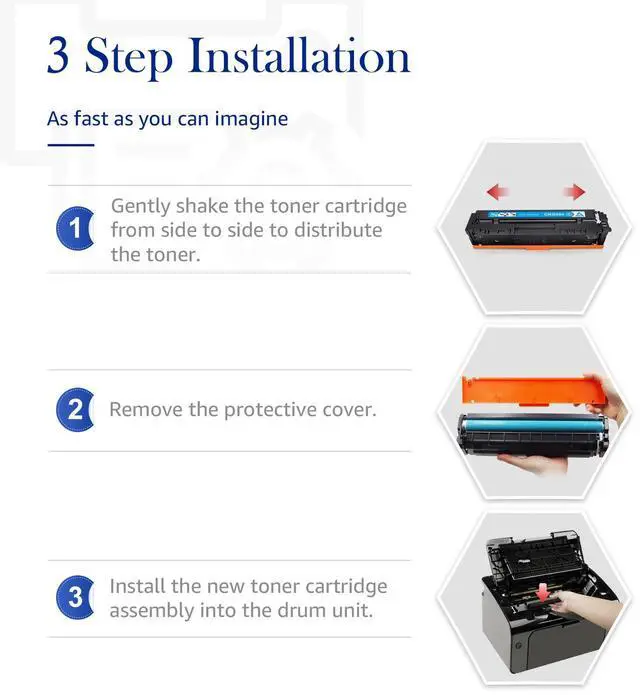 3 Step Installation

As fast as you can imagine

1 Gently shake the toner cartridge from side to side to distribute the toner.

2 Remove the protective cover.

3 Install the new toner cartridge assembly into the drum unit.