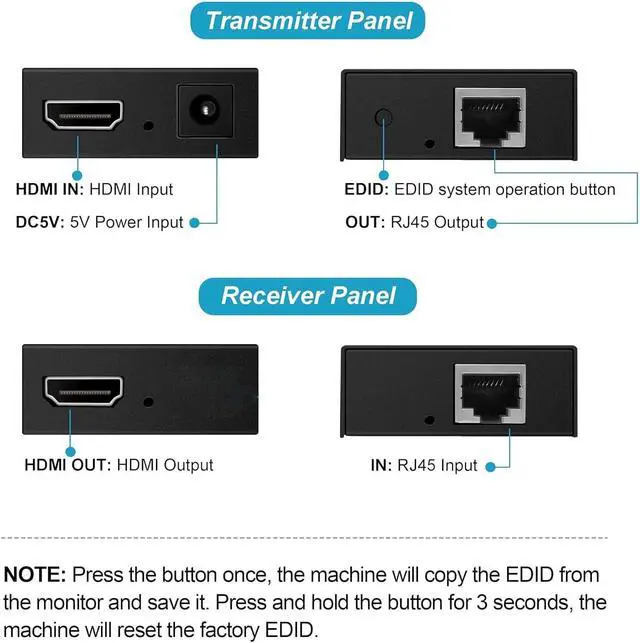 Transmitter Panel

HDMI IN: HDMI Input

DC5V: 5V Power Input

EDID: EDID system operation button

OUT: RJ45 Output

Receiver Panel

HDMI OUT: HDMI Output

IN: RJ45 Input

NOTE: Press the button once, the machine will copy the EDID from the monitor and save it. Press and hold the button for 3 seconds, the machine will reset the factory EDID.