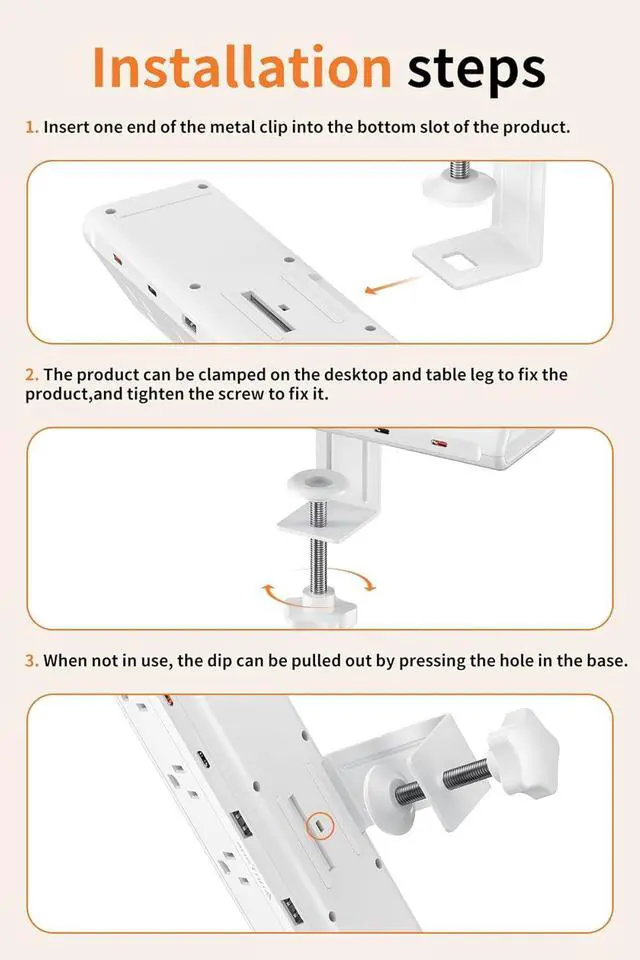 Installation steps

1. Insert one end of the metal clip into the bottom slot of the product.

2. The product can be clamped on the desktop and table leg to fix the product,and tighten the screw to fix it.

3. When not in use, the dip can be pulled out by pressing the hole in the base.