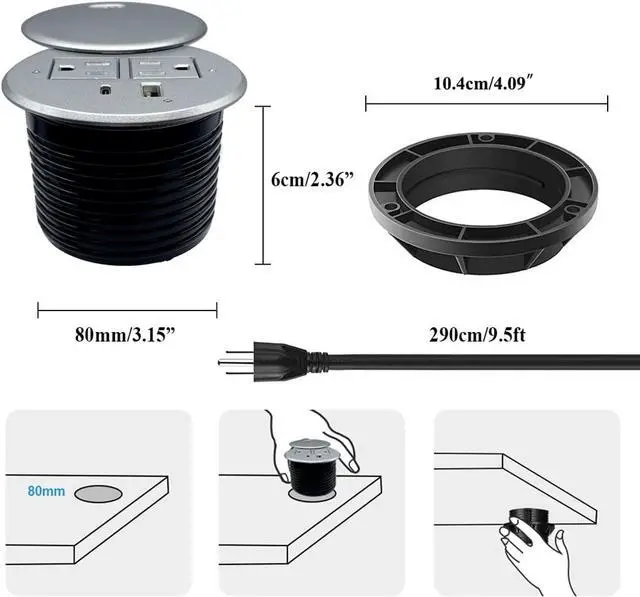 10.4cm/4.09″

6cm/2.36”

80mm/3.15”

290cm/9.5ft

80mm