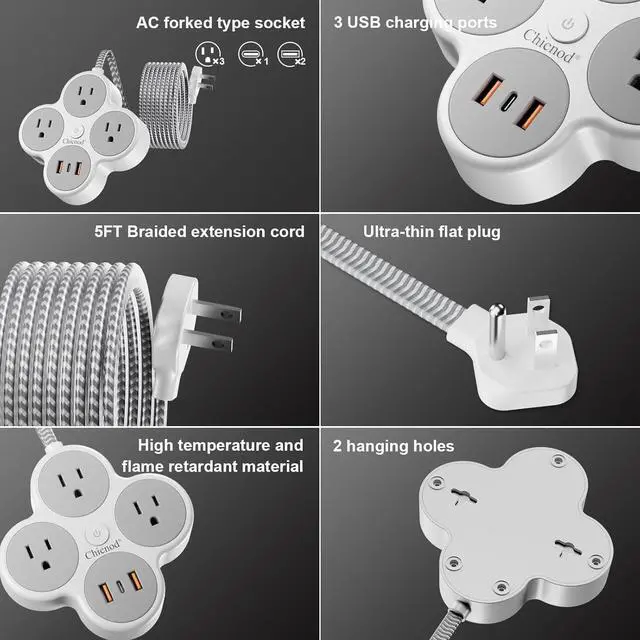 AC forked type socket

×3 ×1 ×2

3 USB charging ports

Chienod®

5FT Braided extension cord

Ultra-thin flat plug

High temperature and flame retardant material

Chienod®

2 hanging holes