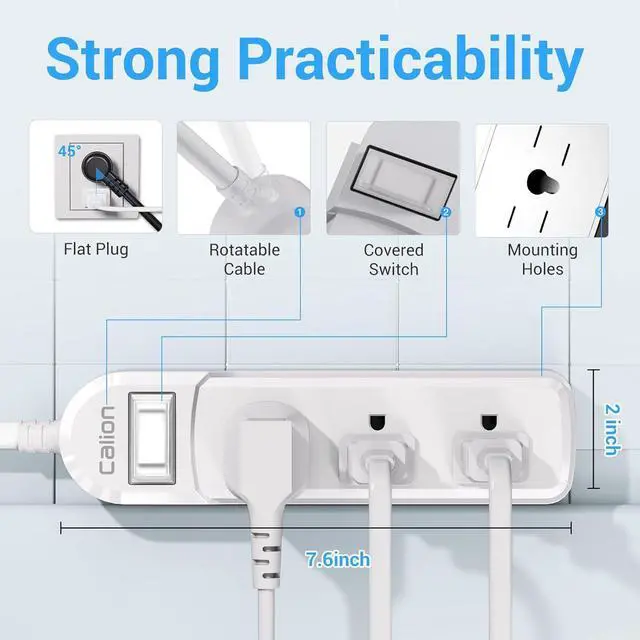 Strong Practicability

45°

Flat Plug

1

Rotatable Cable

2

Covered Switch

3

Mounting Holes

Calion

2 inch

7.6inch