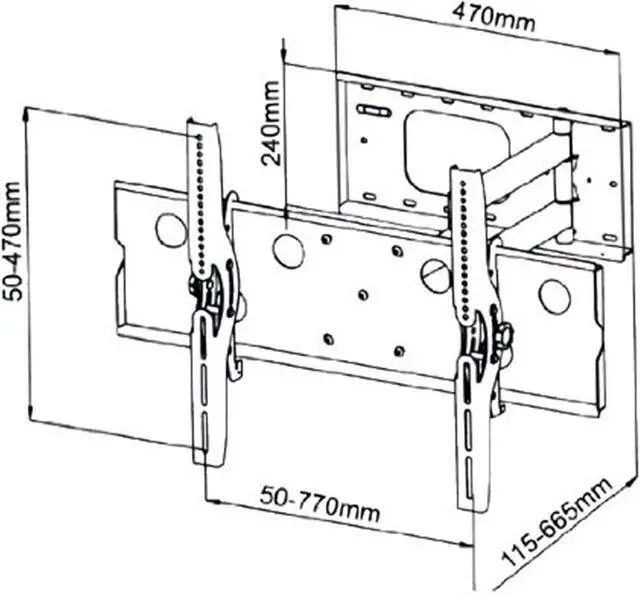 470mm

240mm

50-470mm

50-770mm

115-665mm