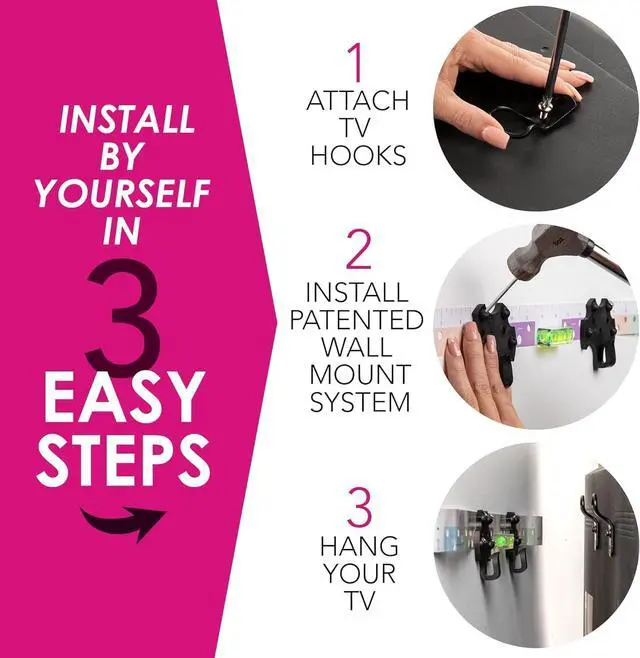 INSTALL BY YOURSELF IN

3

EASY STEPS

1
ATTACH TV HOOKS

2
INSTALL PATENTED WALL MOUNT SYSTEM

3
HANG YOUR TV