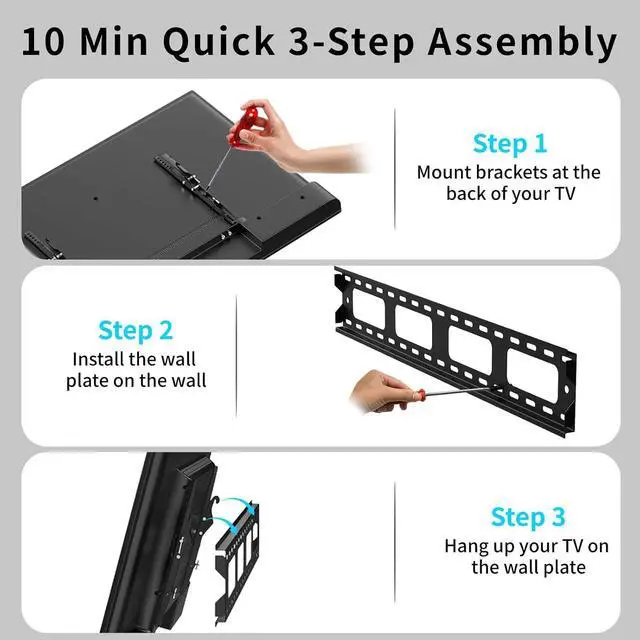 10 Min Quick 3-Step Assembly

Step 1
Mount brackets at the back of your TV

Step 2
Install the wall plate on the wall

Step 3
Hang up your TV on the wall plate