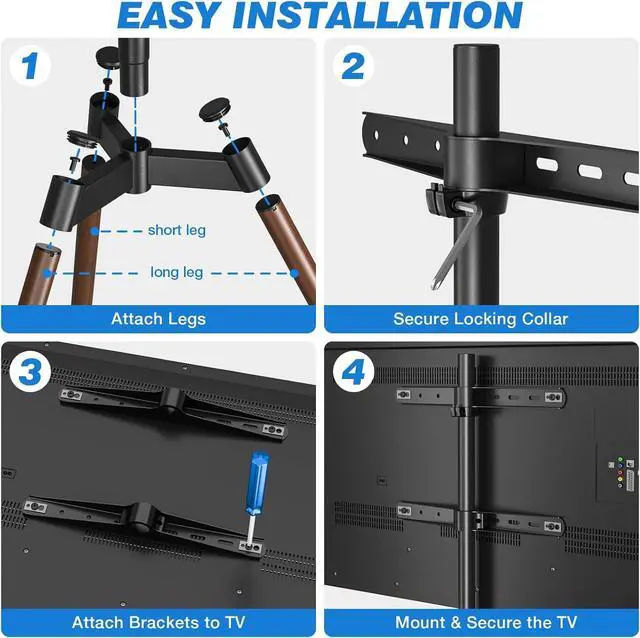 EASY INSTALLATION

1

short leg

long leg

Attach Legs

2

Secure Locking Collar

3

Attach Brackets to TV

4

Mount & Secure the TV