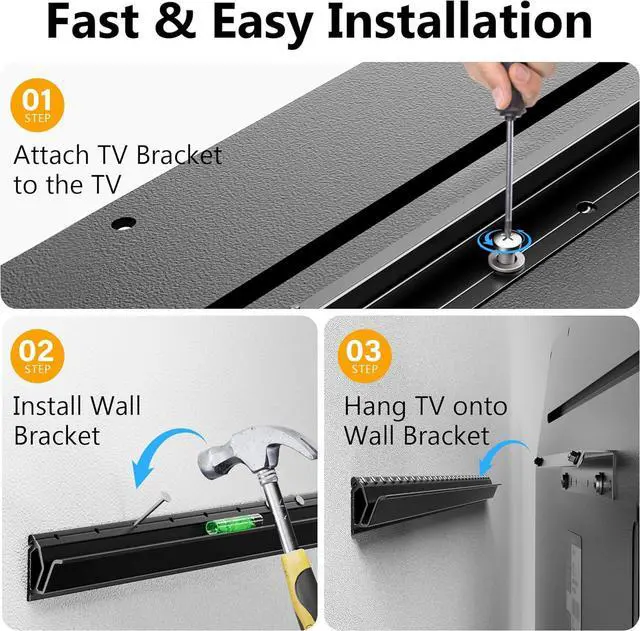 Fast & Easy Installation

01
STEP
Attach TV Bracket to the TV

02
STEP
Install Wall Bracket

03
STEP
Hang TV onto Wall Bracket