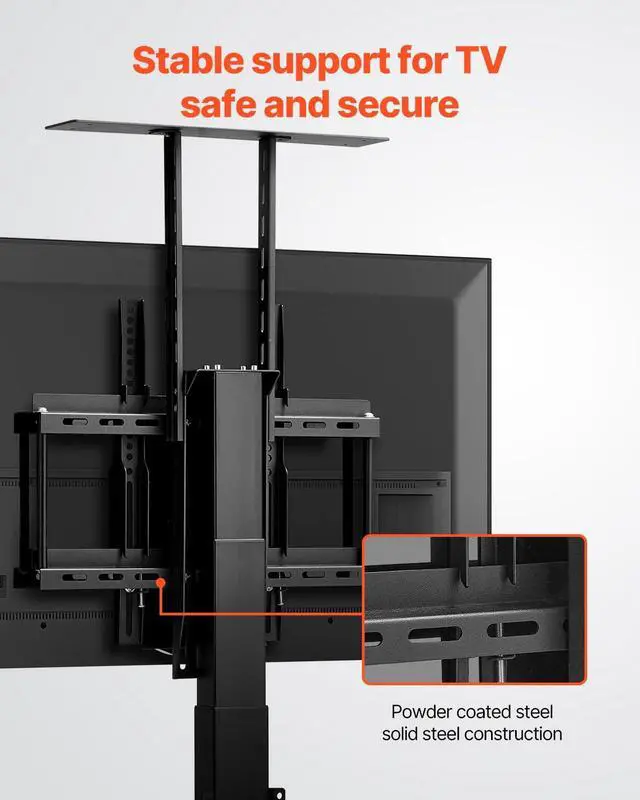 Stable support for TV safe and secure

Powder coated steel
solid steel construction