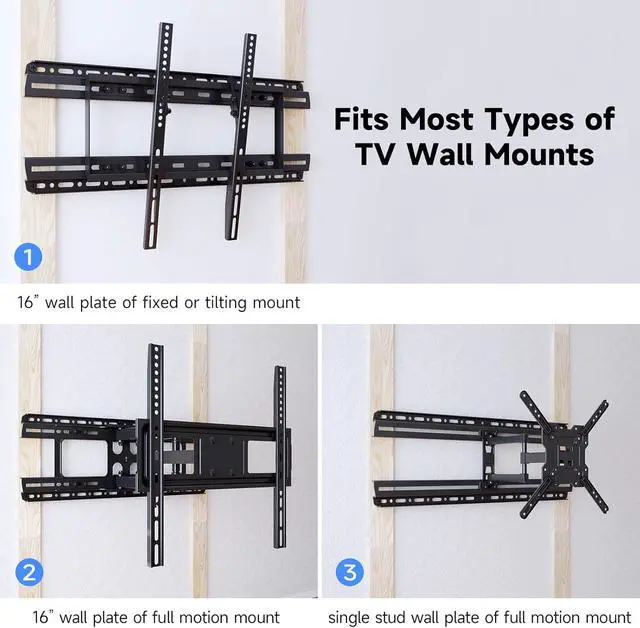 Fits Most Types of TV Wall Mounts

1

16" wall plate of fixed or tilting mount

2

16" wall plate of full motion mount

3

single stud wall plate of full motion mount