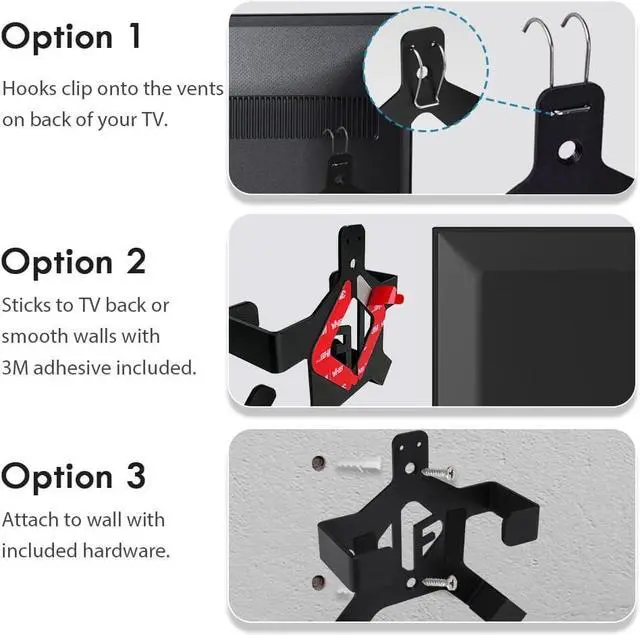 Option 1

Hooks clip onto the vents on back of your TV.

Option 2

Sticks to TV back or smooth walls with 3M adhesive included.

Option 3

Attach to wall with included hardware.