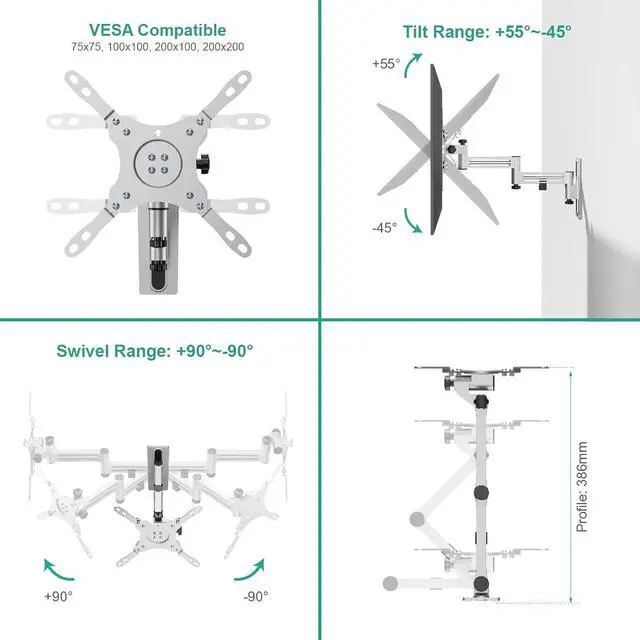 VESA Compatible
75x75, 100x100, 200x100, 200x200

Tilt Range: +55°~-45°
+55°
-45°

Swivel Range: +90°~-90°
+90°
-90°

Profile: 386mm