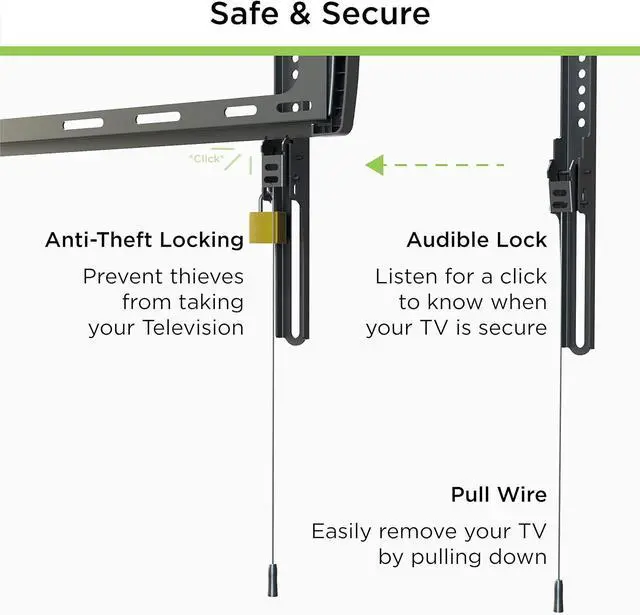 Safe & Secure

*Click*

Anti-Theft Locking

Prevent thieves from taking your Television

Audible Lock

Listen for a click to know when your TV is secure

Pull Wire

Easily remove your TV by pulling down