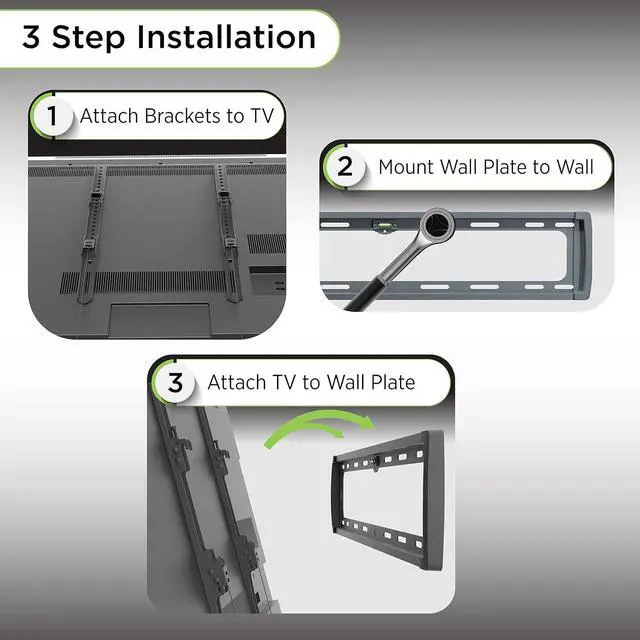 3 Step Installation

1 Attach Brackets to TV

2 Mount Wall Plate to Wall

3 Attach TV to Wall Plate