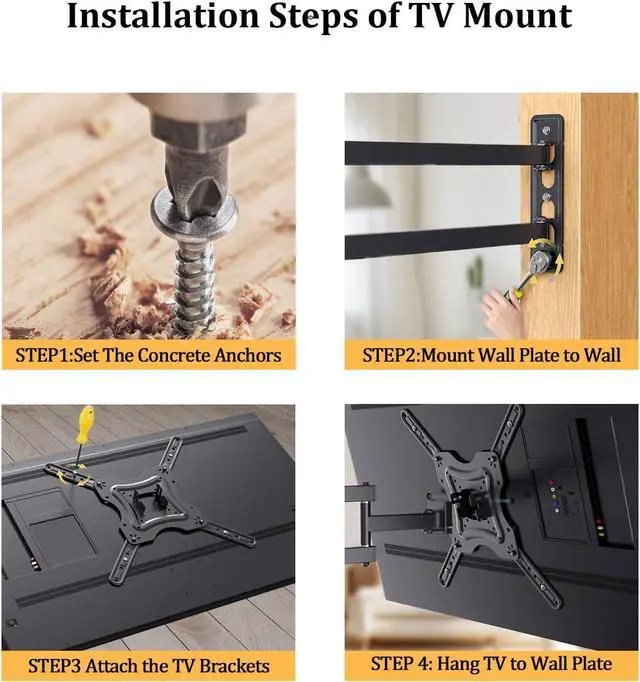 Installation Steps of TV Mount

STEP1:Set The Concrete Anchors

STEP2:Mount Wall Plate to Wall

STEP3 Attach the TV Brackets

STEP 4: Hang TV to Wall Plate