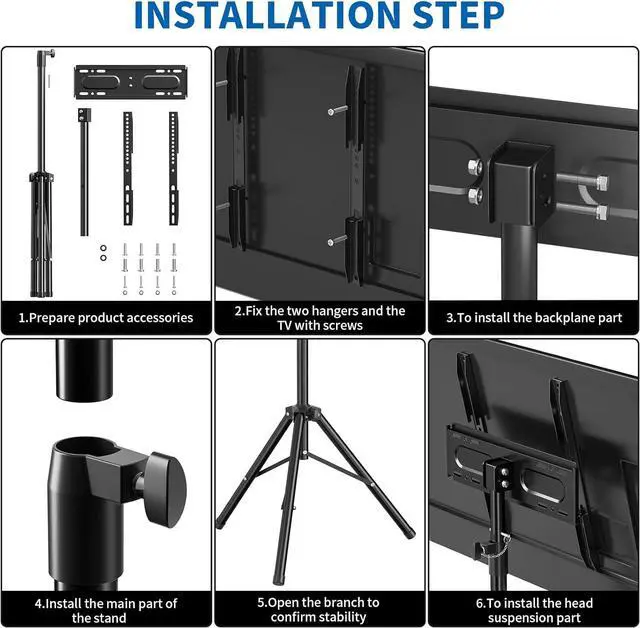 INSTALLATION STEP

1.Prepare product accessories

2.Fix the two hangers and the TV with screws

3.To install the backplane part

4.Install the main part of the stand

5.Open the branch to confirm stability

6.To install the head suspension part