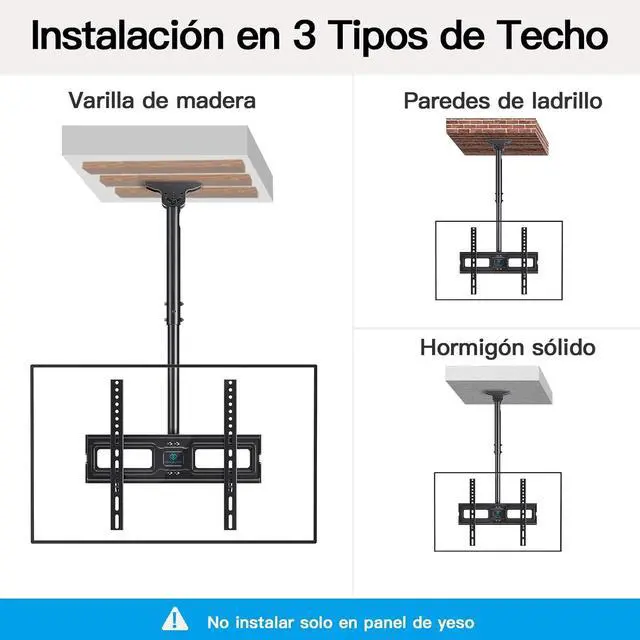 Instalación en 3 Tipos de Techo

Varilla de madera

Paredes de ladrillo

Hormigón sólido

No instalar solo en panel de yeso