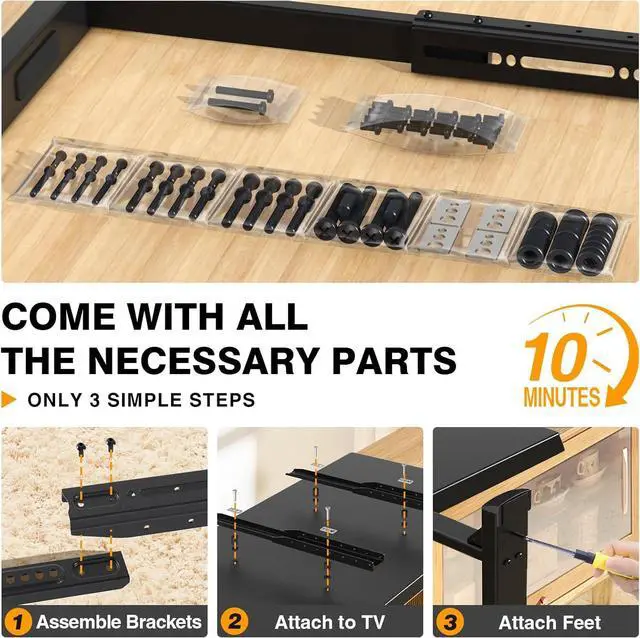 COME WITH ALL THE NECESSARY PARTS

ONLY 3 SIMPLE STEPS

10 MINUTES

1 Assemble Brackets

2 Attach to TV

3 Attach Feet