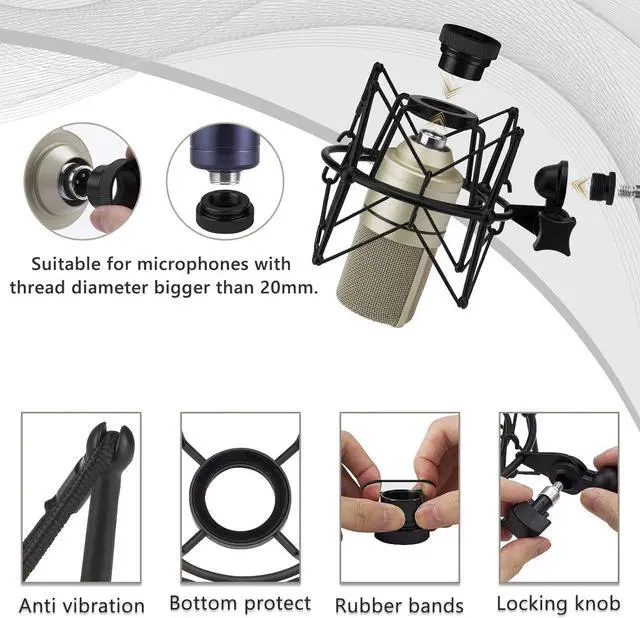 Suitable for microphones with thread diameter bigger than 20mm.

Anti vibration

Bottom protect

Rubber bands

Locking knob