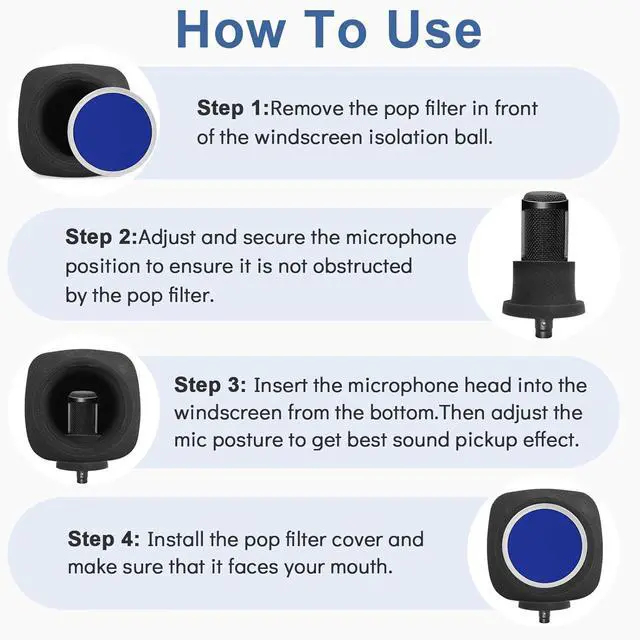 How To Use

Step 1:Remove the pop filter in front of the windscreen isolation ball.

Step 2:Adjust and secure the microphone position to ensure it is not obstructed by the pop filter.

Step 3: Insert the microphone head into the windscreen from the bottom.Then adjust the mic posture to get best sound pickup effect.

Step 4: Install the pop filter cover and make sure that it faces your mouth.