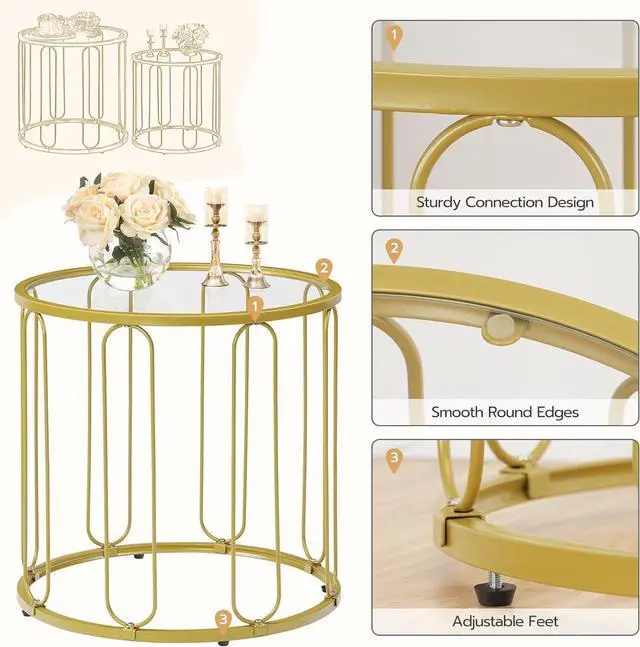 2
1
3
1
Sturdy Connection Design
2
Smooth Round Edges
3
Adjustable Feet