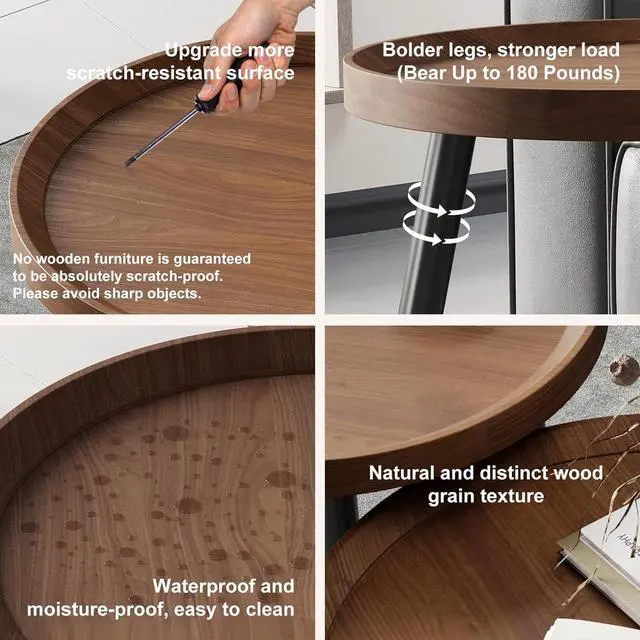 Upgrade more scratch-resistant surface

No wooden furniture is guaranteed to be absolutely scratch-proof. Please avoid sharp objects.

Bolder legs, stronger load (Bear Up to 180 Pounds)

Waterproof and moisture-proof, easy to clean

Natural and distinct wood grain texture