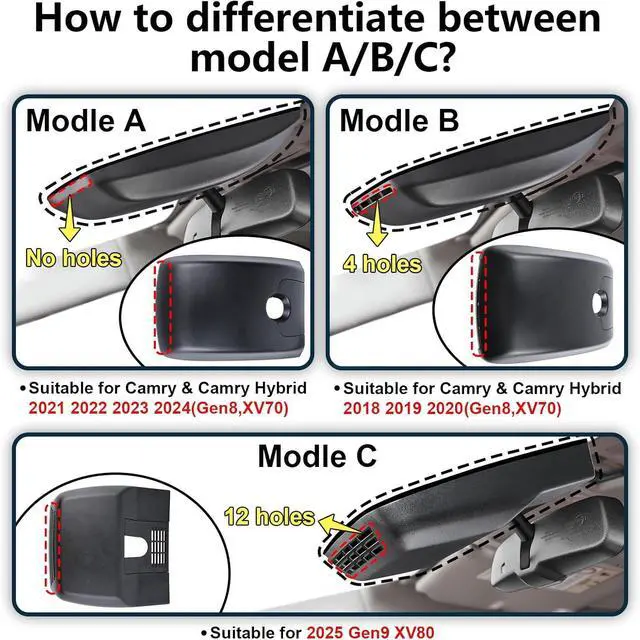 How to differentiate between model A/B/C?

Modle A

No holes

•Suitable for Camry & Camry Hybrid 2021 2022 2023 2024(Gen8,XV70)

Modle B

4 holes

•Suitable for Camry & Camry Hybrid 2018 2019 2020(Gen8,XV70)

Modle C

12 holes

•Suitable for 2025 Gen9 XV80