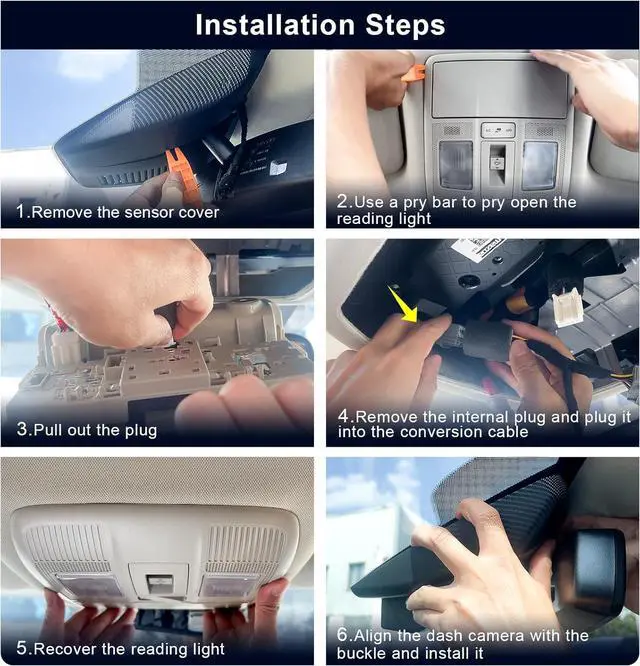 Installation Steps

1.Remove the sensor cover

2.Use a pry bar to pry open the reading light

3.Pull out the plug

4.Remove the internal plug and plug it into the conversion cable

5.Recover the reading light

6.Align the dash camera with the buckle and install it