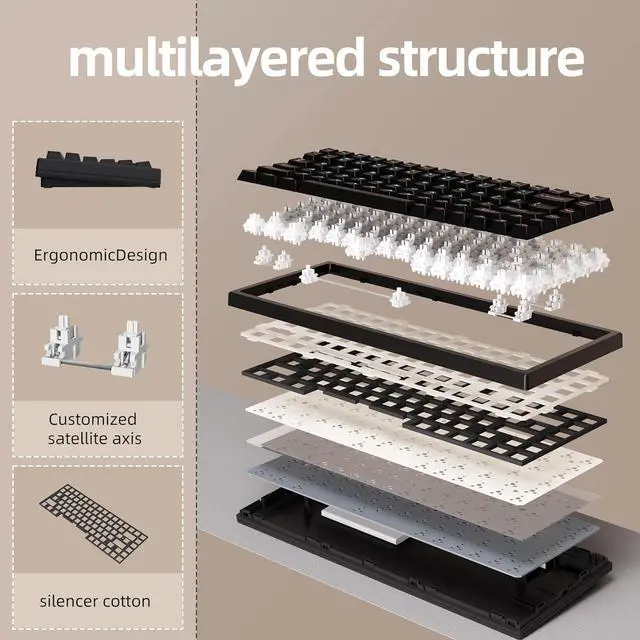 multilayered structure

ErgonomicDesign

Customized satellite axis

silencer cotton