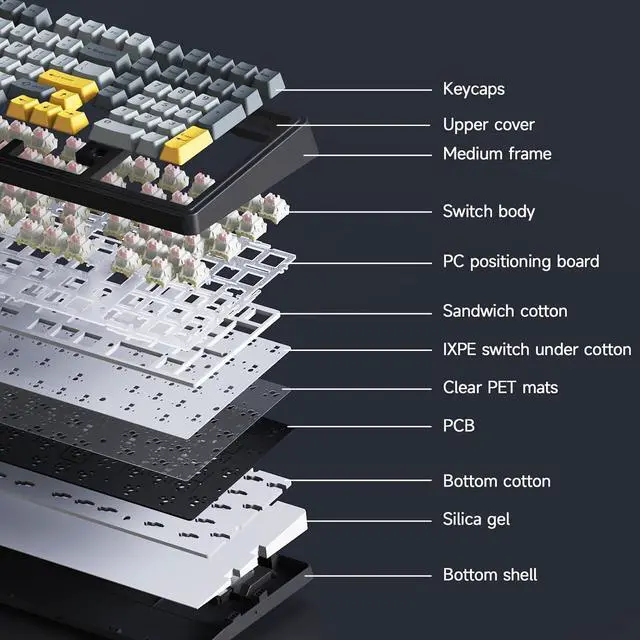 Keycaps
Upper cover
Medium frame
Switch body
PC positioning board
Sandwich cotton
IXPE switch under cotton
Clear PET mats
PCB
Bottom cotton
Silica gel
Bottom shell