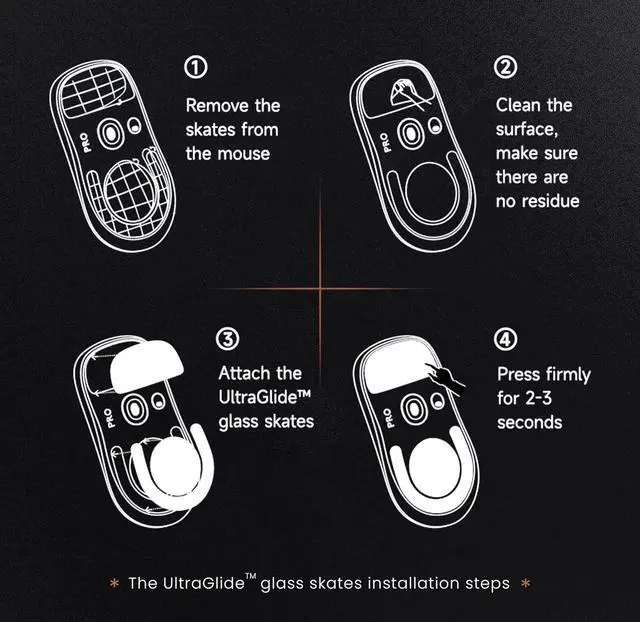 PRO

①
Remove the skates from the mouse

PRO

②
Clean the surface, make sure there are no residue

PRO

③
Attach the UltraGlide™ glass skates

PRO

④
Press firmly for 2-3 seconds

* The UltraGlide™ glass skates installation steps *