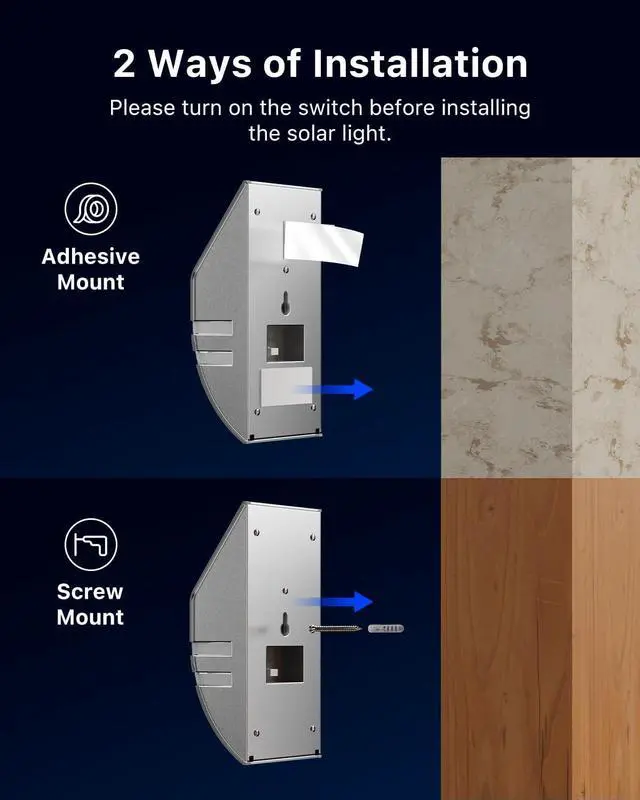 2 Ways of Installation

Please turn on the switch before installing the solar light.

Adhesive Mount

Screw Mount