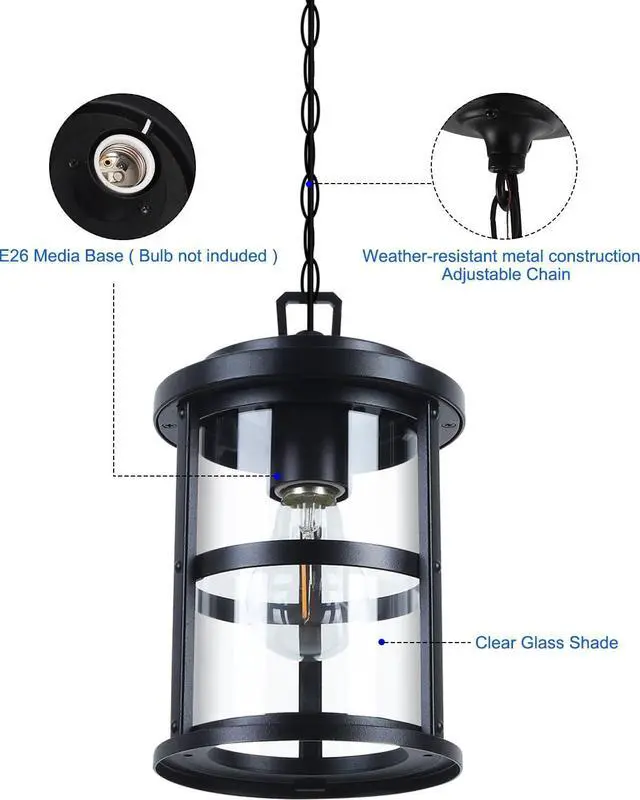 E26 Media Base ( Bulb not induded )

Weather-resistant metal construction
Adjustable Chain

Clear Glass Shade