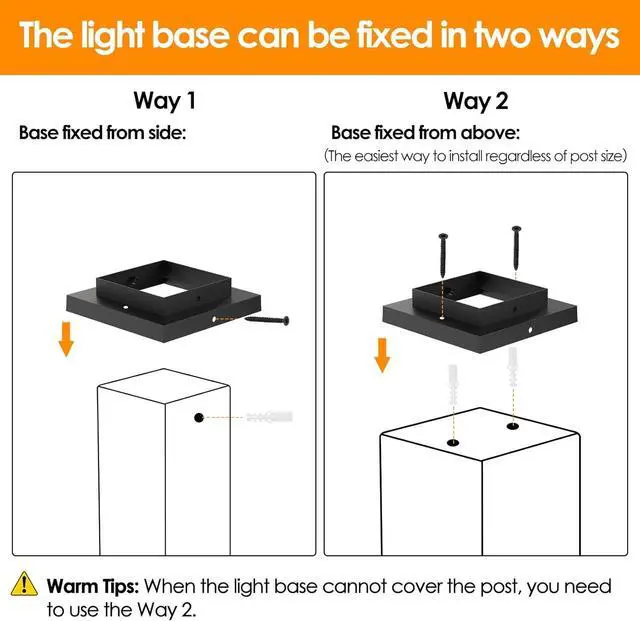 The light base can be fixed in two ways

Way 1

Base fixed from side:

Way 2

Base fixed from above:

(The easiest way to install regardless of post size)

Warm Tips: When the light base cannot cover the post, you need to use the Way 2.