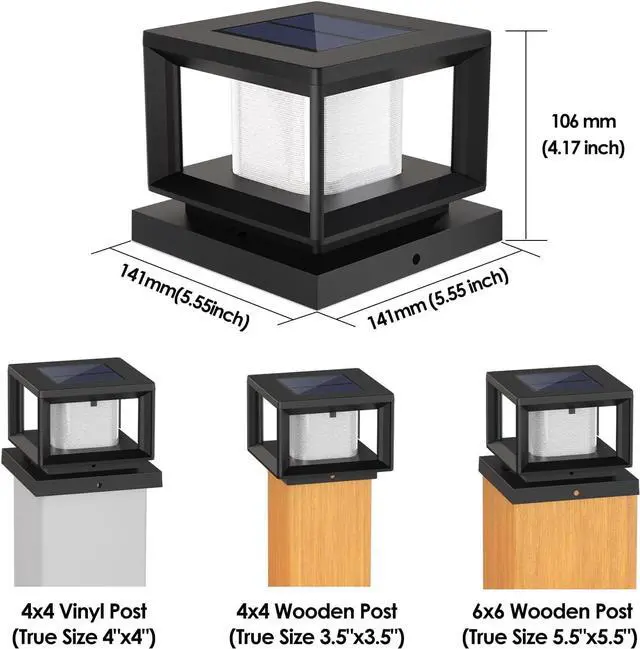 106 mm
(4.17 inch)

141mm(5.55inch)

141mm (5.55 inch)

4x4 Vinyl Post
(True Size 4"x4")

4x4 Wooden Post
(True Size 3.5"x3.5")

6x6 Wooden Post
(True Size 5.5"x5.5")