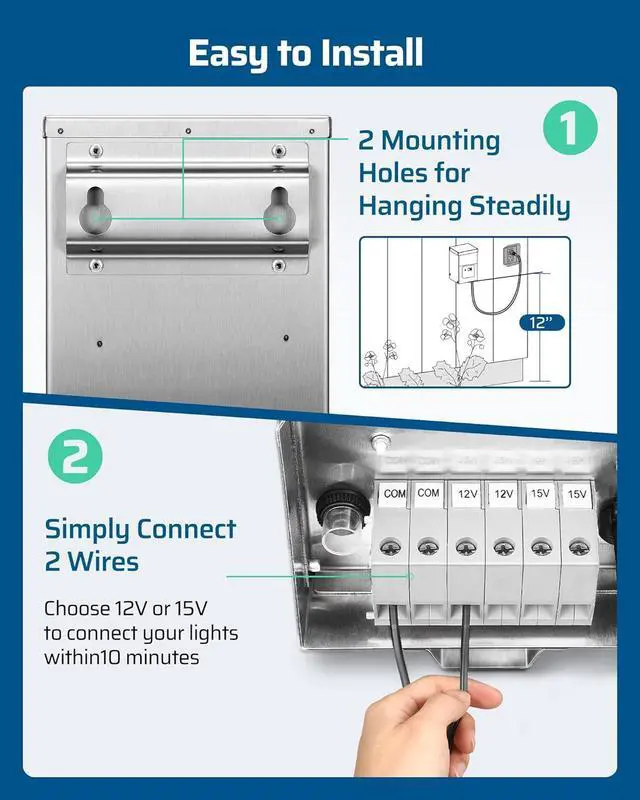 Easy to Install

1

2 Mounting Holes for Hanging Steadily

12"

2

Simply Connect 2 Wires

Choose 12V or 15V to connect your lights within10 minutes

COM COM 12V 12V 15V 15V