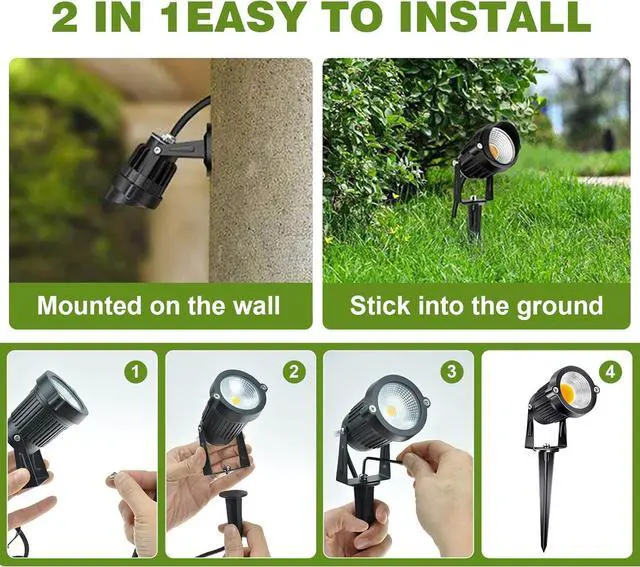 2 IN 1EASY TO INSTALL

Mounted on the wall

Stick into the ground

1

2

3

4