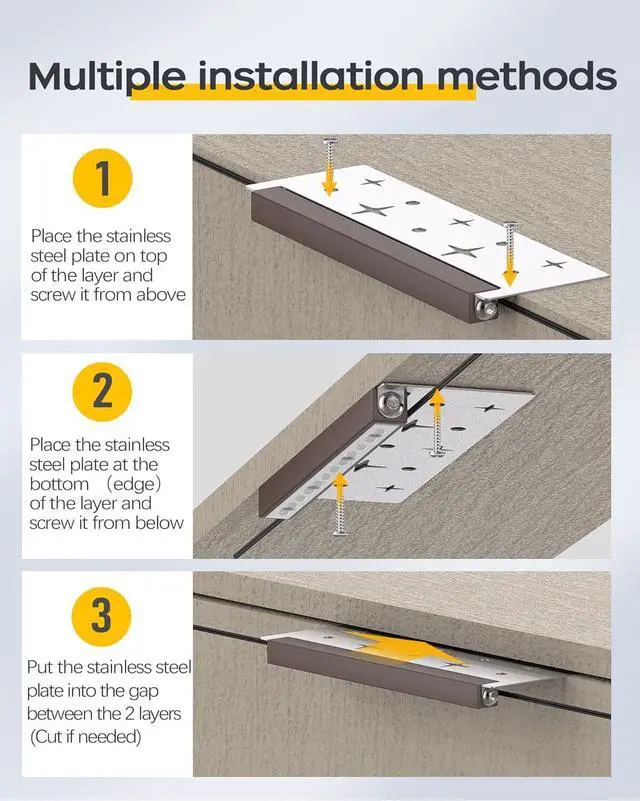 Multiple installation methods

1

Place the stainless steel plate on top of the layer and screw it from above

2

Place the stainless steel plate at the bottom （edge） of the layer and screw it from below

3

Put the stainless steel plate into the gap between the 2 layers (Cut if needed)