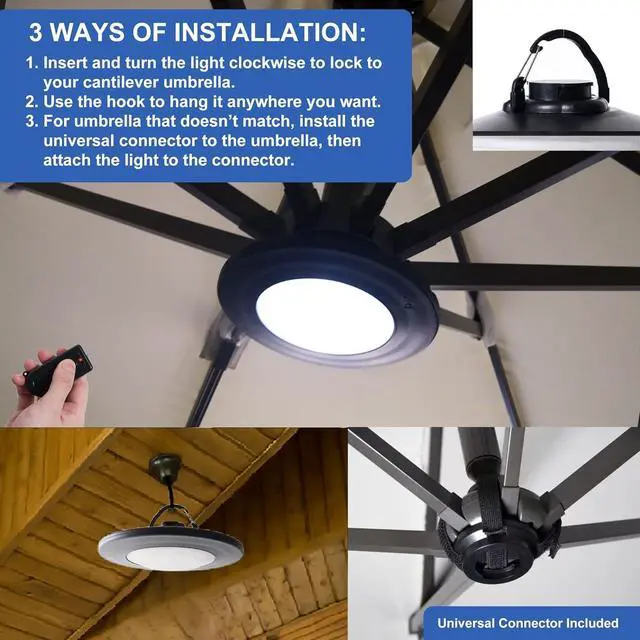 3 WAYS OF INSTALLATION:

1. Insert and turn the light clockwise to lock to your cantilever umbrella.
2. Use the hook to hang it anywhere you want.
3. For umbrella that doesn't match, install the universal connector to the umbrella, then attach the light to the connector.

Universal Connector Included