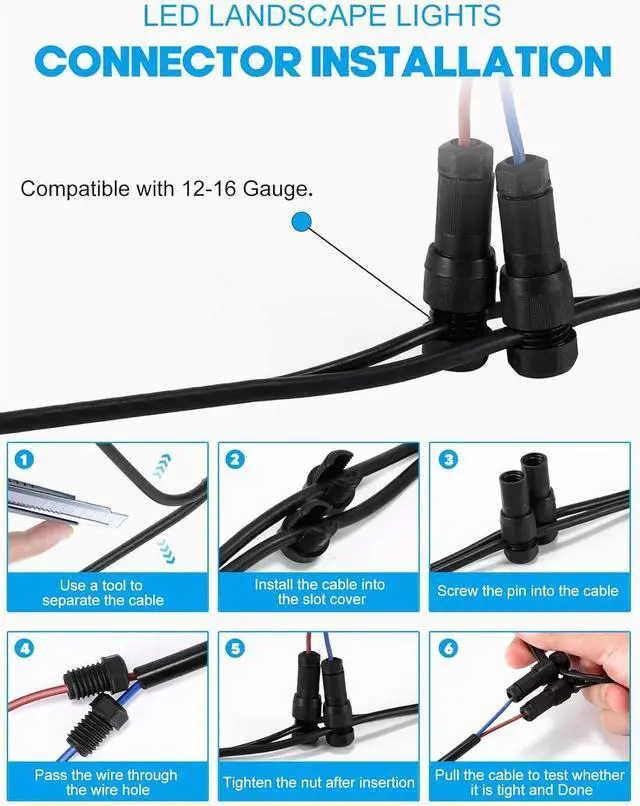 LED LANDSCAPE LIGHTS
CONNECTOR INSTALLATION

Compatible with 12-16 Gauge.

1
Use a tool to separate the cable

2
Install the cable into the slot cover

3
Screw the pin into the cable

4
Pass the wire through the wire hole

5
Tighten the nut after insertion

6
Pull the cable to test whether it is tight and Done